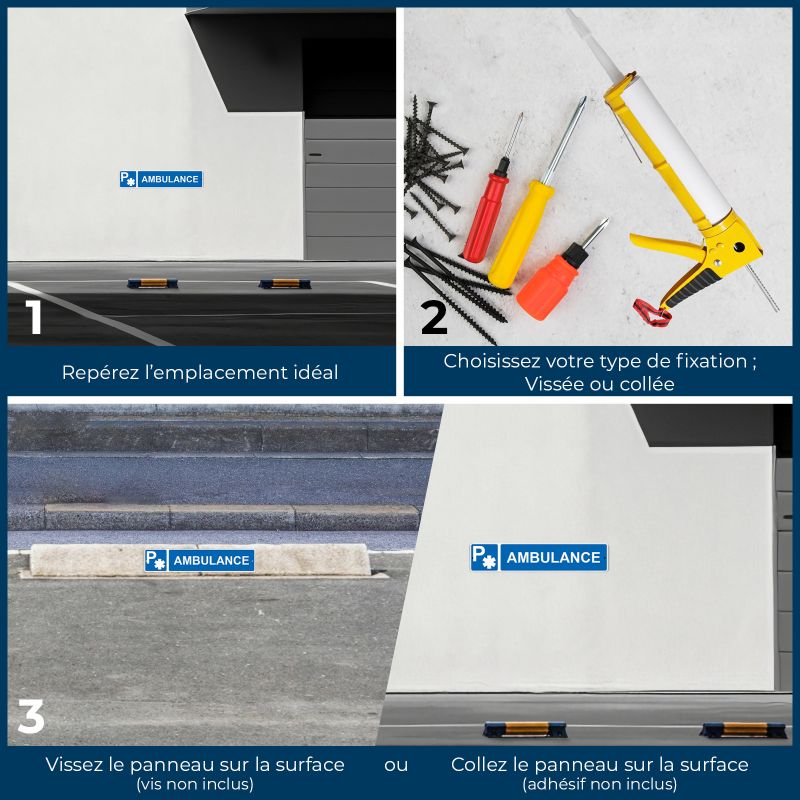 P AMBULANCE

1

Repérez l'emplacement idéal

2

Choisissez votre type de fixation ;
Vissée ou collée

P AMBULANCE

P AMBULANCE

3

Vissez le panneau sur la surface
(vis non inclus)

ou

Collez le panneau sur la surface
(adhésif non inclus)