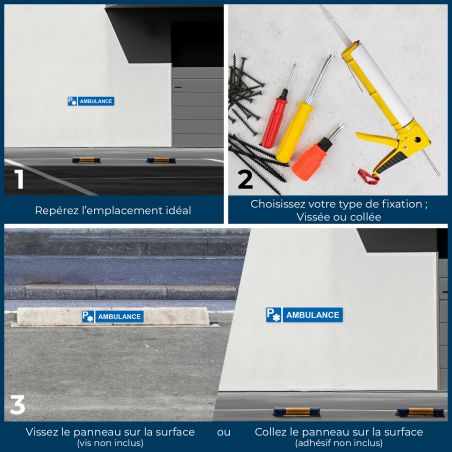 P AMBULANCE

1

Repérez l'emplacement idéal

2

Choisissez votre type de fixation ;
Vissée ou collée

P AMBULANCE

P AMBULANCE

3

Vissez le panneau sur la surface
(vis non inclus)

ou

Collez le panneau sur la surface
(adhésif non inclus)