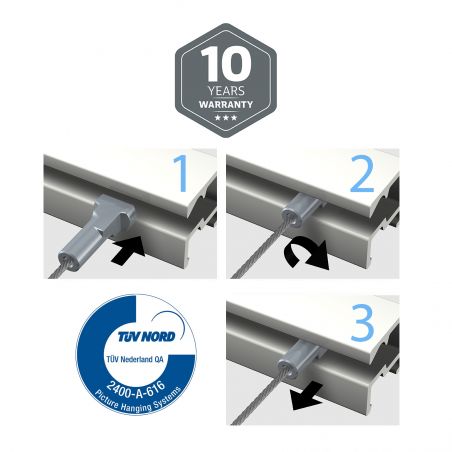 10
YEARS
WARRANTY
★★★

1

2

TÜV NORD
TÜV Nederland QA
2400-A-616
Picture Hanging Systems

3