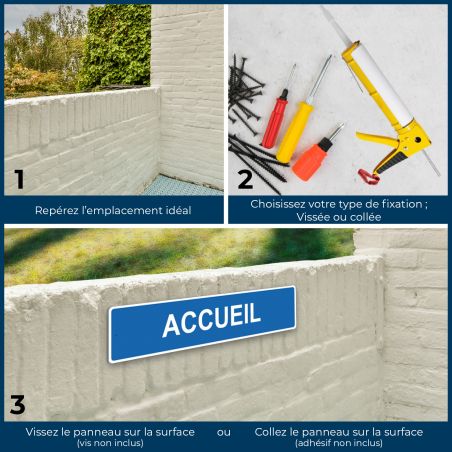 1

Repérez l'emplacement idéal

2

Choisissez votre type de fixation ;
Vissée ou collée

ACCUEIL

3

Vissez le panneau sur la surface
(vis non inclus)

ou

Collez le panneau sur la surface
(adhésif non inclus)