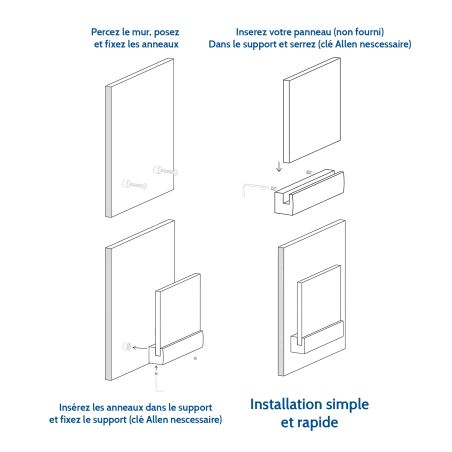 Percez le mur, posez et fixez les anneaux

Inserez votre panneau (non fourni) Dans le support et serrez (clé Allen nescessaire)

Insérez les anneaux dans le support et fixez le support (clé Allen nescessaire)

Installation simple et rapide