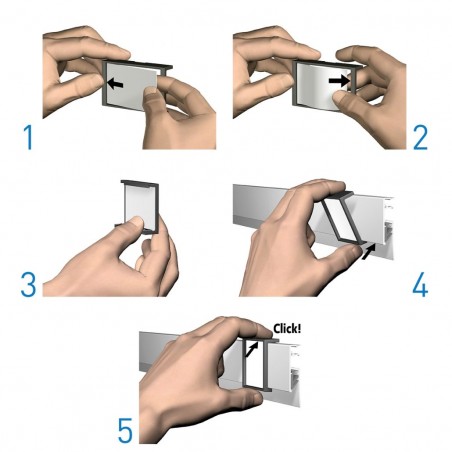 1

2

3

4

Click!

5