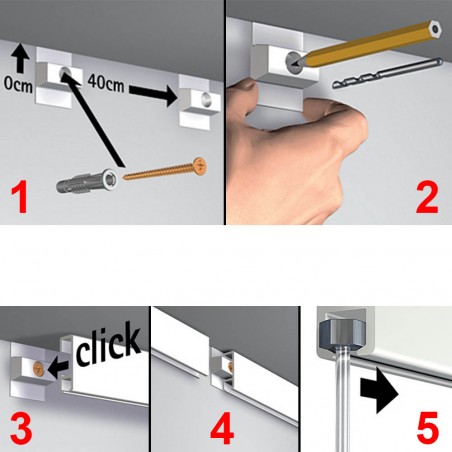 0cm

40cm

1

2

click

3

4

5