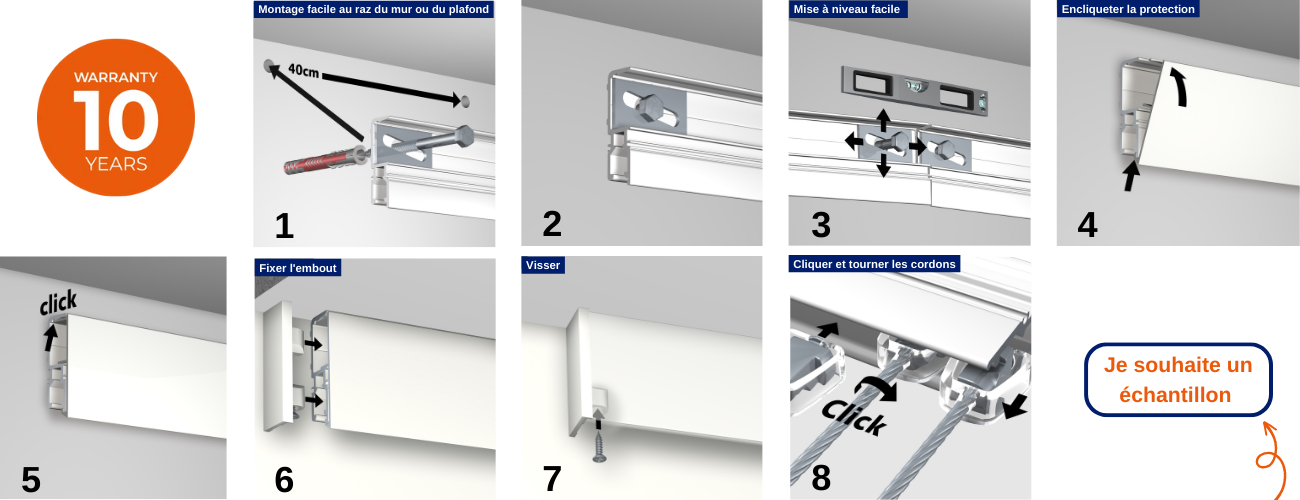 WARRANTY
10
YEARS

Montage facile au raz du mur ou du plafond
40cm
1

2

Mise à niveau facile
3

Encliqueter la protection
4

click
5

Fixer l'embout
6

Visser
7

Cliquer et tourner les cordons
Click
8

Je souhaite un échantillon